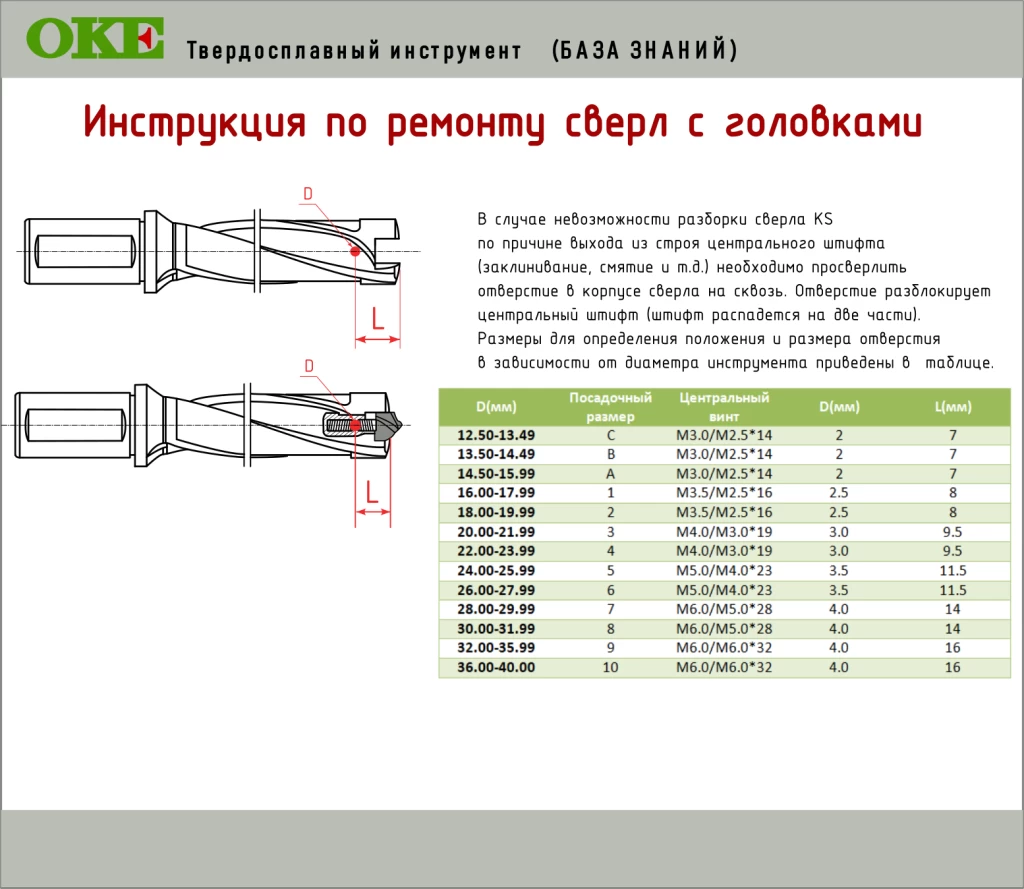 OKE Твердосплавный инструмент (БАЗА ЗНАНИЙ)

Инструкция по ремонту сверл с головками

D

L

D

L

В случае невозможности разборки сверла KS по причине выхода из строя центрального штифта (заклинивание, смятие и т.д.) необходимо просверлить отверстие в корпусе сверла на сквозь. Отверстие разблокирует центральный штифт (штифт распадется на две части).
Размеры для определения положения и размера отверстия в зависимости от диаметра инструмента приведены в таблице.

| D(мм) | Посадочный размер | Центральный винт | D(мм) | L(мм) |
|---|---|---|---|---|
| 12.50-13.49 | C | M3.0/M2.5*14 | 2 | 7 |
| 13.50-14.49 | B | M3.0/M2.5*14 | 2 | 7 |
| 14.50-15.99 | A | M3.0/M2.5*14 | 2 | 7 |
| 16.00-17.99 | 1 | M3.5/M2.5*16 | 2.5 | 8 |
| 18.00-19.99 | 2 | M3.5/M2.5*16 | 2.5 | 8 |
| 20.00-21.99 | 3 | M4.0/M3.0*19 | 3.0 | 9.5 |
| 22.00-23.99 | 4 | M4.0/M3.0*19 | 3.0 | 9.5 |
| 24.00-25.99 | 5 | M5.0/M4.0*23 | 3.5 | 11.5 |
| 26.00-27.99 | 6 | M5.0/M4.0*23 | 3.5 | 11.5 |
| 28.00-29.99 | 7 | M6.0/M5.0*28 | 4.0 | 14 |
| 30.00-31.99 | 8 | M6.0/M5.0*28 | 4.0 | 14 |
| 32.00-35.99 | 9 | M6.0/M6.0*32 | 4.0 | 16 |
| 36.00-40.00 | 10 | M6.0/M6.0*32 | 4.0 | 16 |