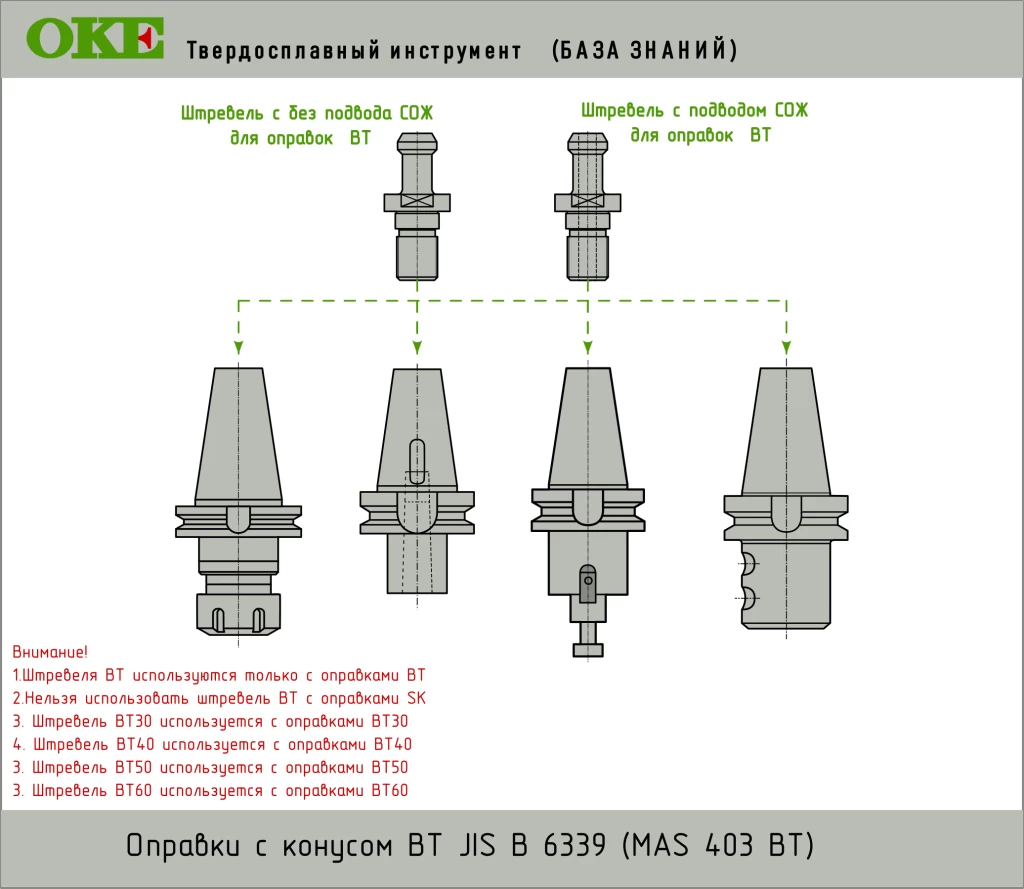 OKE Твердосплавный инструмент (БАЗА ЗНАНИЙ)

Штревель с без подвода СОЖ для оправок BT

Штревель с подводом СОЖ для оправок BT

Внимание!
1.Штревеля BT используются только с оправками BT
2.Нельзя использовать штревель BT с оправками SK
3. Штревель BT30 используется с оправками BT30
4. Штревель BT40 используется с оправками BT40
3. Штревель BT50 используется с оправками BT50
3. Штревель BT60 используется с оправками BT60

Оправки с конусом BT JIS B 6339 (MAS 403 BT)