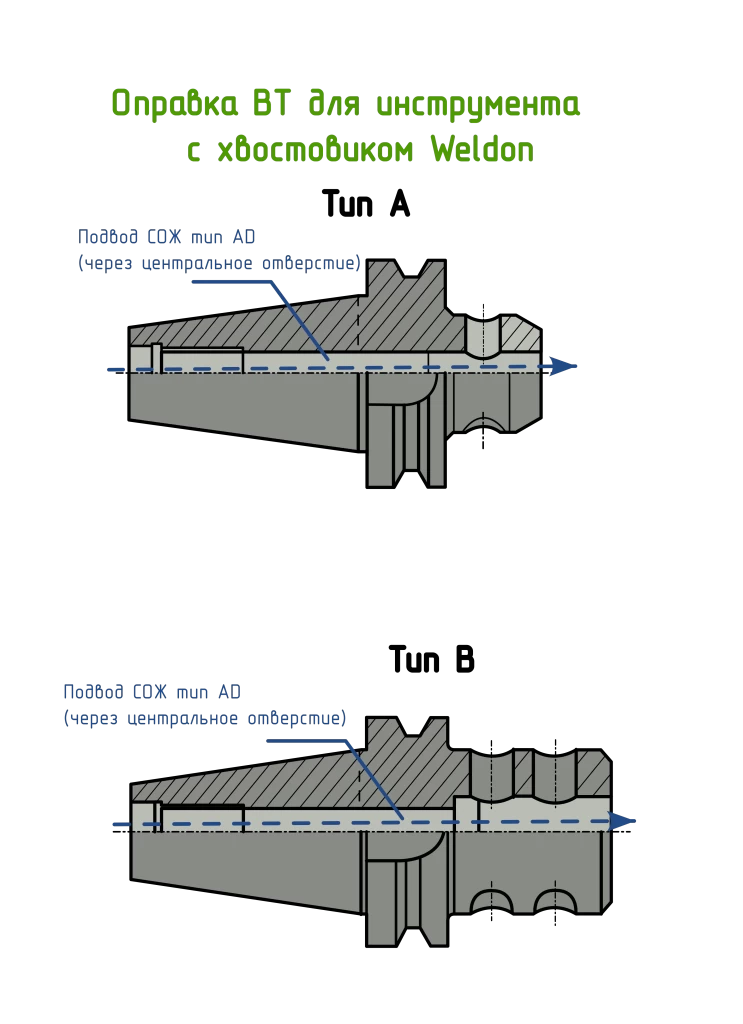 Оправка BT для инструмента с хвостовиком Weldon

Тип A

Подвод СОЖ тип AD
(через центральное отверстие)

Тип B

Подвод СОЖ тип AD
(через центральное отверстие)