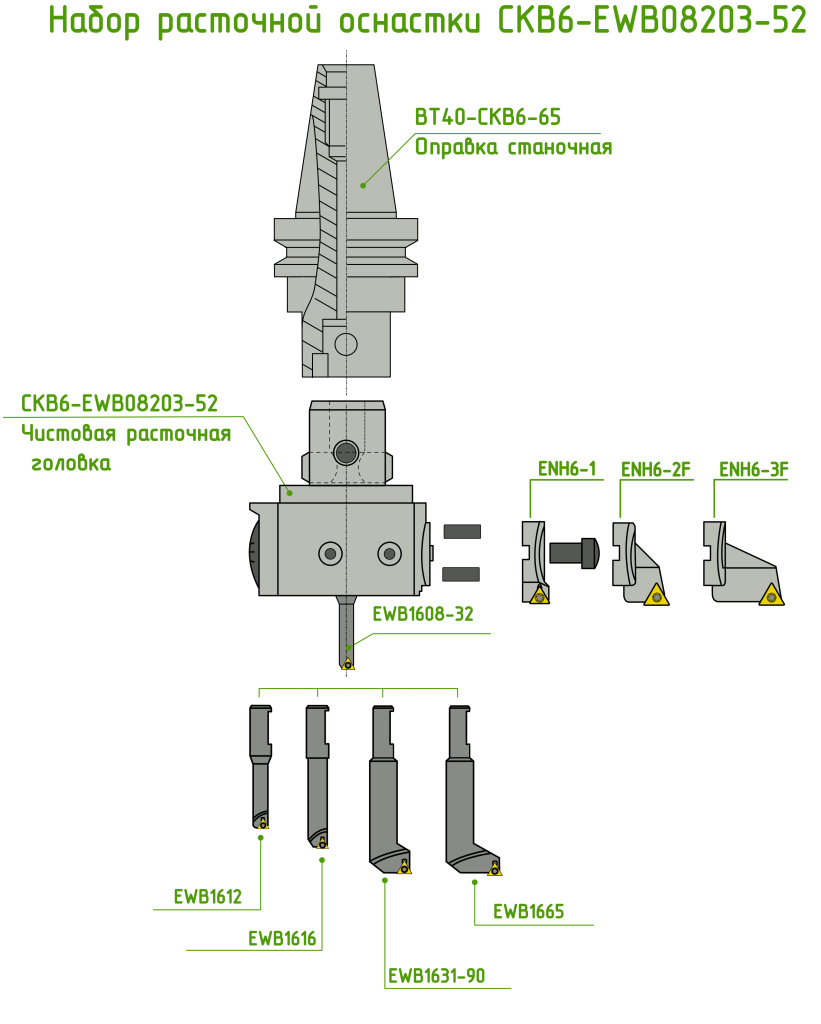 Набор расточной оснастки CKB6-EWB08203-52

BT40-CKB6-65
Оправка станочная

CKB6-EWB08203-52
Чистовая расточная головка

ENH6-1
ENH6-2F
ENH6-3F

EWB1608-32

EWB1612
EWB1616
EWB1631-90
EWB1665