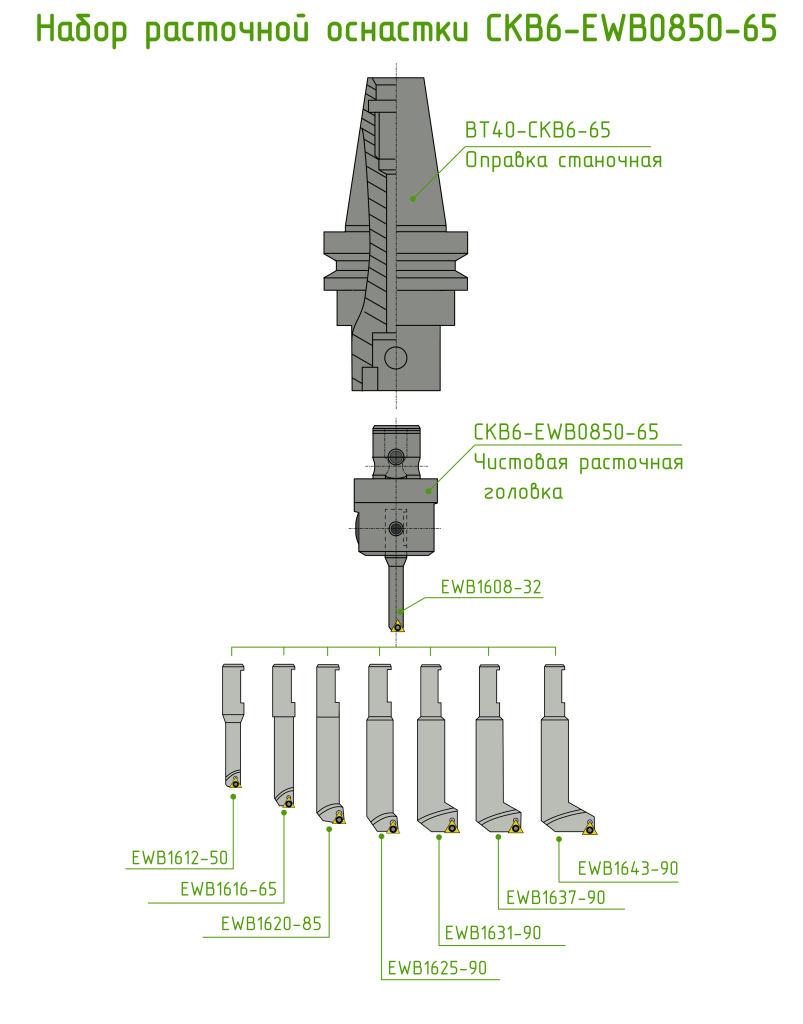 Набор расточной оснастки CKB6-EWB0850-65

BT40-CKB6-65
Оправка станочная

CKB6-EWB0850-65
Чистовая расточная головка

EWB1608-32

EWB1612-50

EWB1616-65

EWB1620-85

EWB1625-90

EWB1631-90

EWB1637-90

EWB1643-90