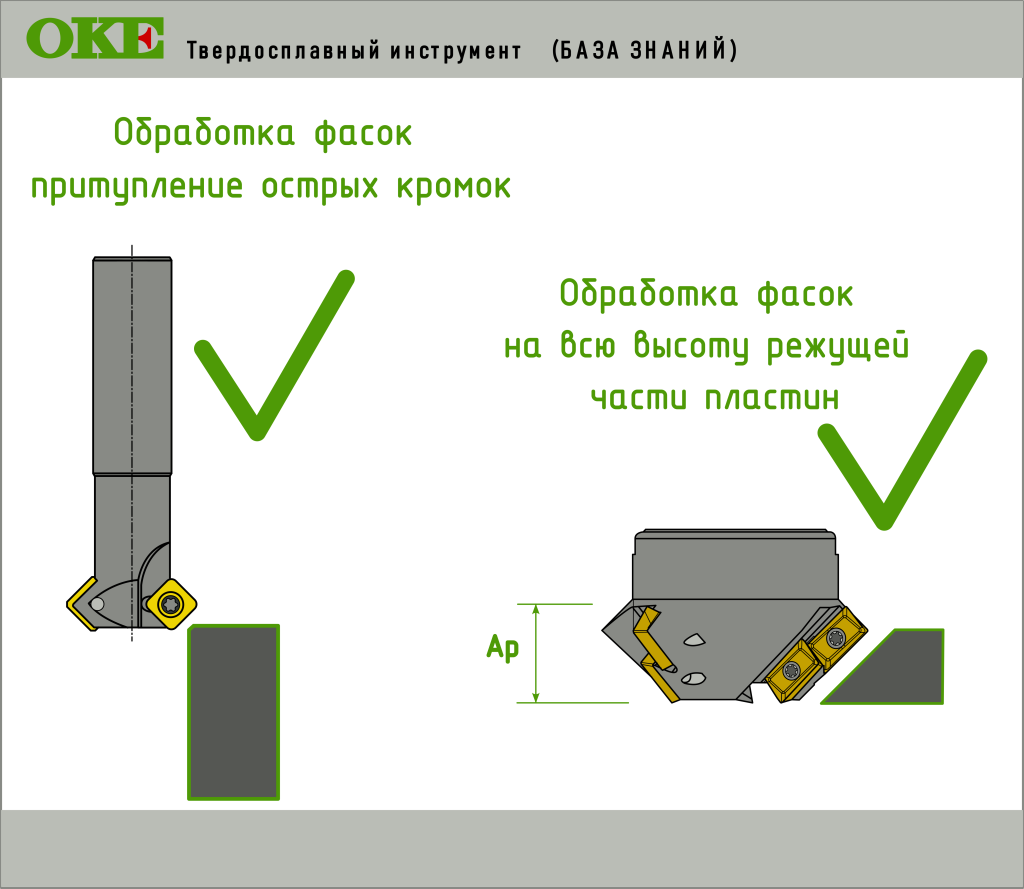 OKE Твердосплавный инструмент (БАЗА ЗНАНИЙ)

Обработка фасок притупление острых кромок

Обработка фасок на всю высоту режущей части пластин

Ap