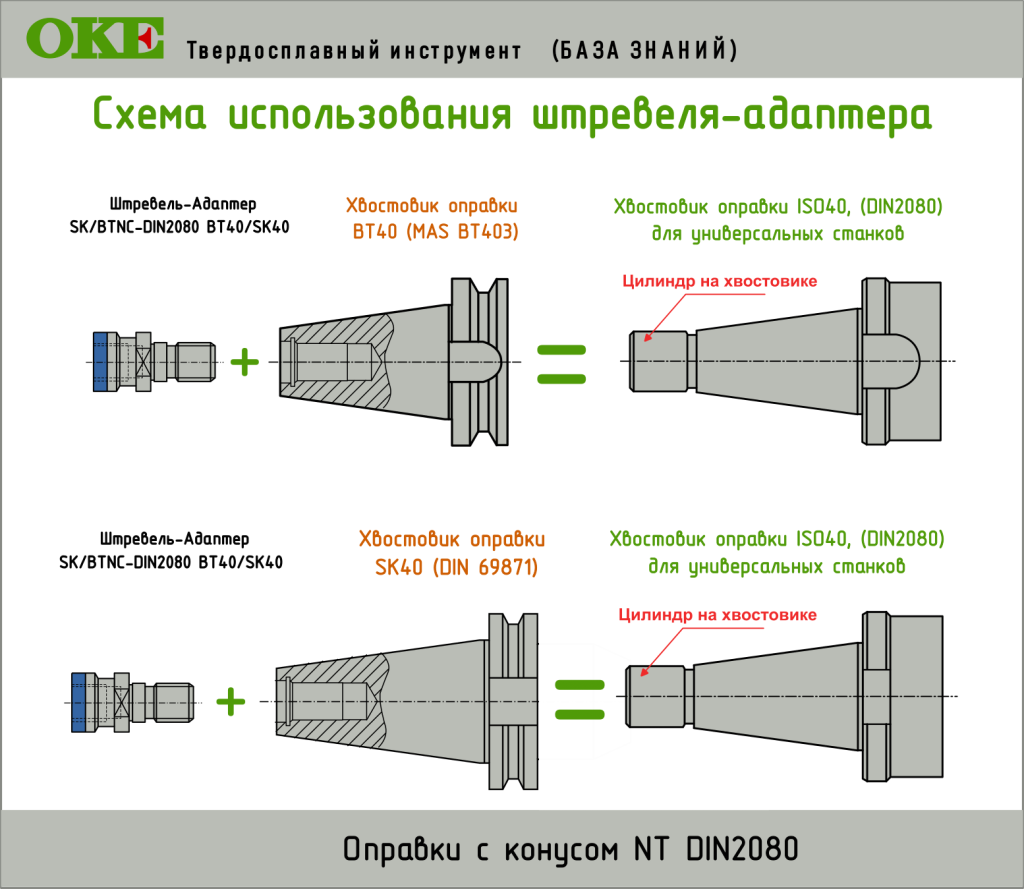 OKE Твердосплавный инструмент (БАЗА ЗНАНИЙ)

Схема использования штревеля-адаптера

Штревель-Адаптер SK/BTNC-DIN2080 BT40/SK40

Хвостовик оправки BT40 (MAS BT403)

Хвостовик оправки ISO40, (DIN2080) для универсальных станков

Цилиндр на хвостовике

+

=

Штревель-Адаптер SK/BTNC-DIN2080 BT40/SK40

Хвостовик оправки SK40 (DIN 69871)

Хвостовик оправки ISO40, (DIN2080) для универсальных станков

Цилиндр на хвостовике

+

=

Оправки с конусом NT DIN2080