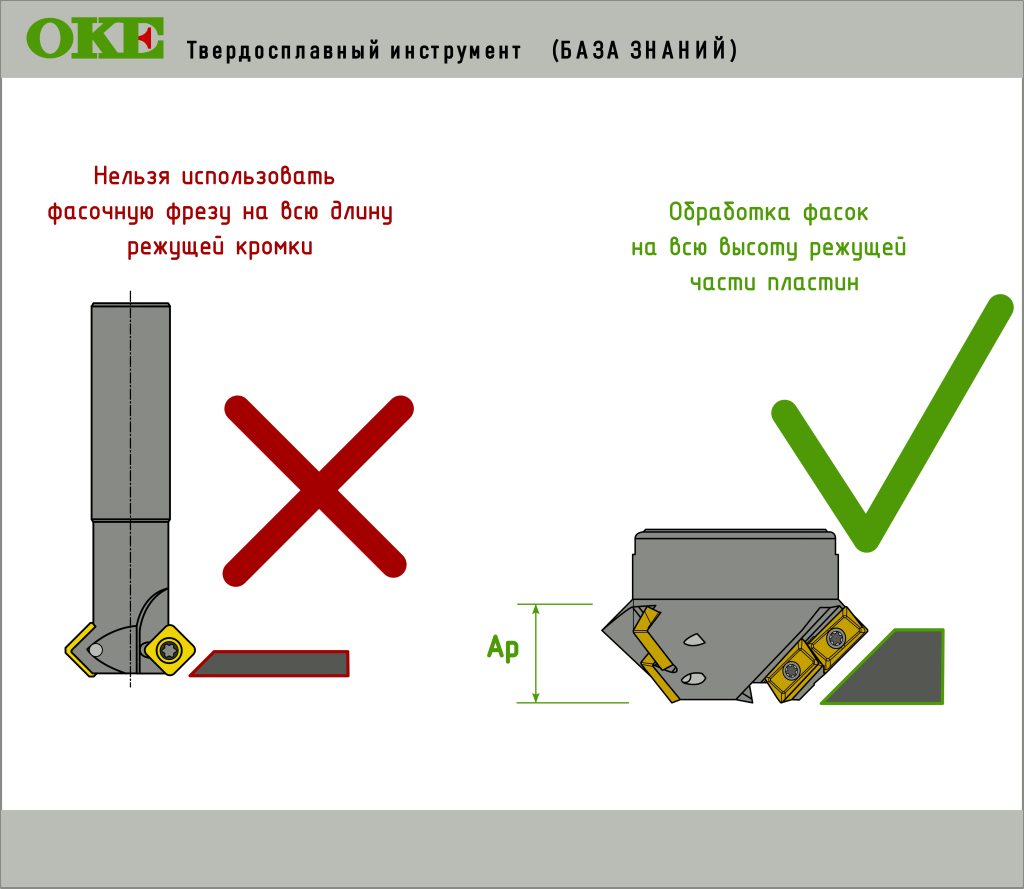 OKE Твердосплавный инструмент (БАЗА ЗНАНИЙ)

Нельзя использовать фасочную фрезу на всю длину режущей кромки

Обработка фасок на всю высоту режущей части пластин

Ap