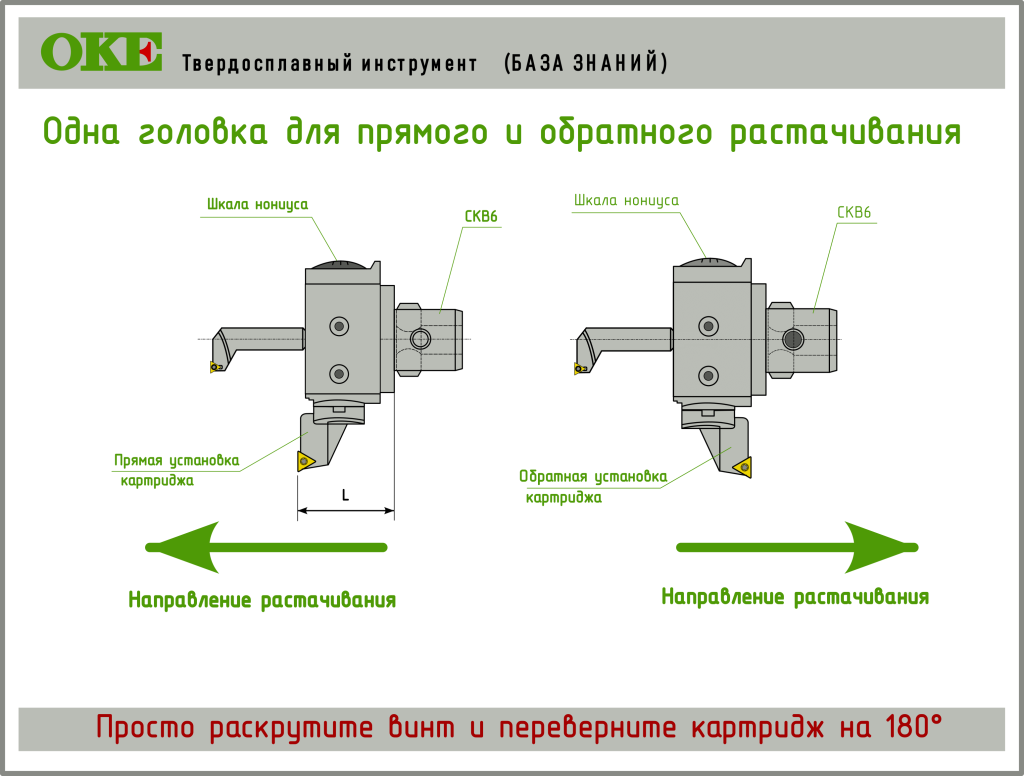 OKE Твердосплавный инструмент (БАЗА ЗНАНИЙ)

Одна головка для прямого и обратного растачивания

Шкала нониуса

СКВ6

Прямая установка картриджа

L

Направление растачивания

Шкала нониуса

СКВ6

Обратная установка картриджа

Направление растачивания

Просто раскрутите винт и переверните картридж на 180°