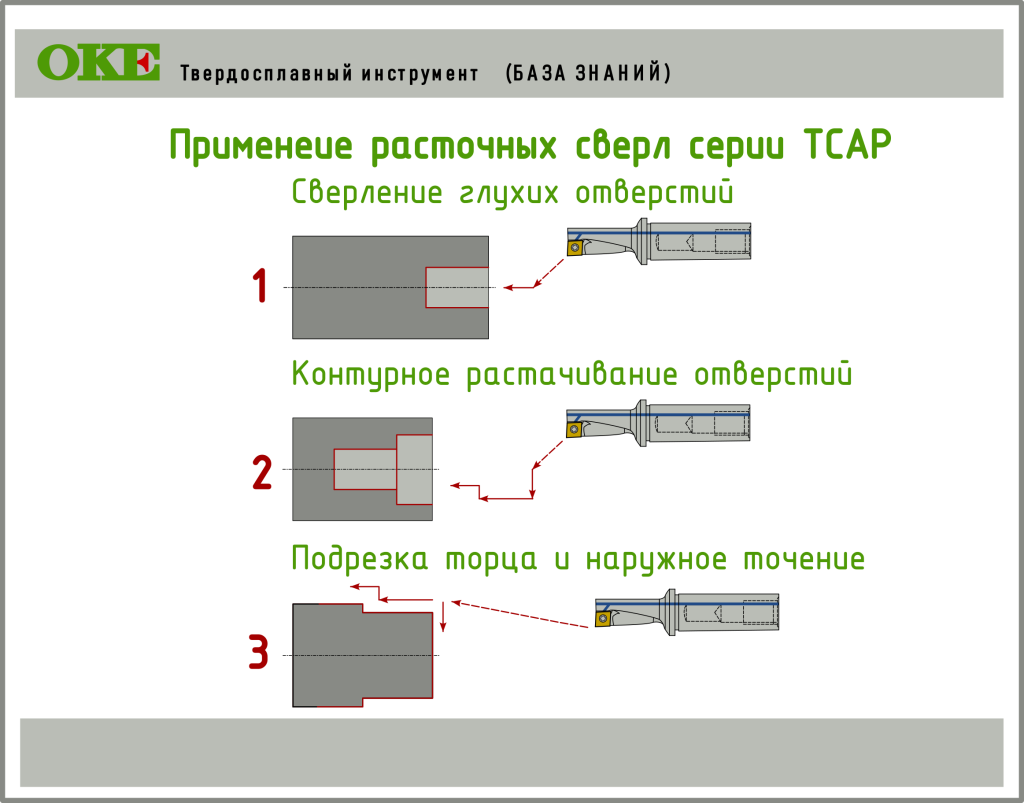 OKE Твердосплавный инструмент (БАЗА ЗНАНИЙ)

Применеие расточных сверл серии TCAP

Сверление глухих отверстий

1

Контурное растачивание отверстий

2

Подрезка торца и наружное точение

3