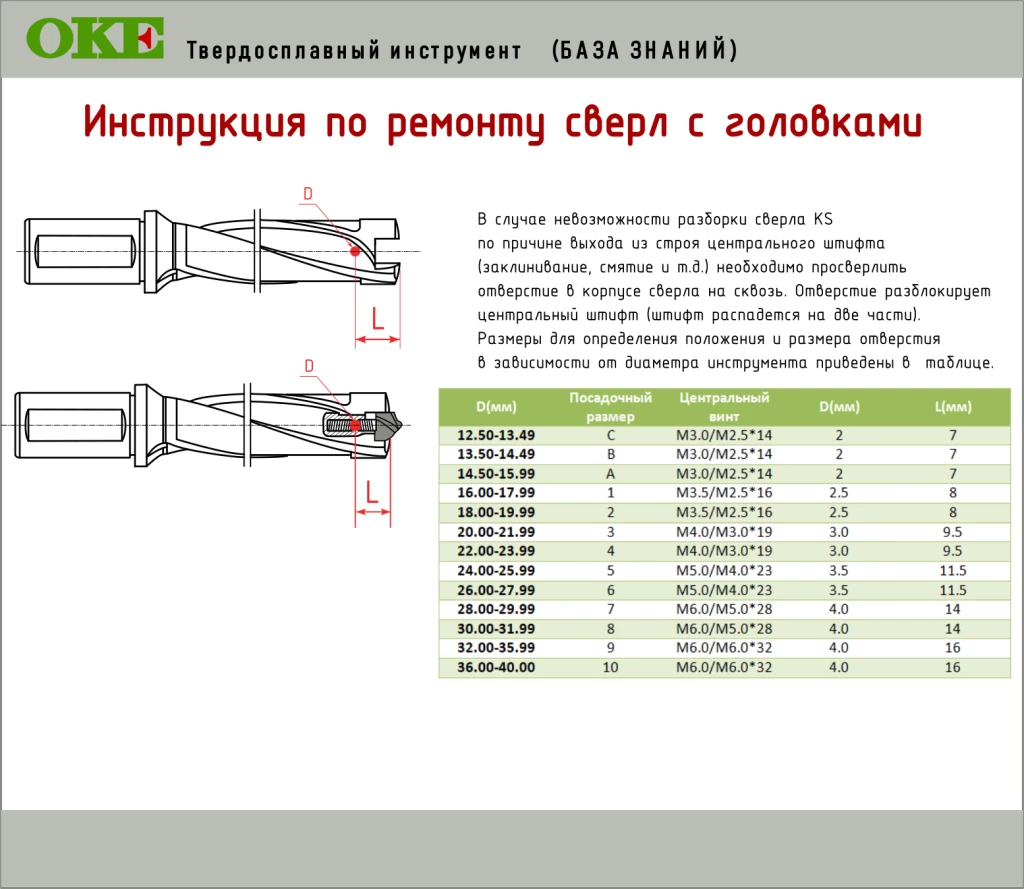 OKE Твердосплавный инструмент (БАЗА ЗНАНИЙ)

Инструкция по ремонту сверл с головками

D

L

D

L

В случае невозможности разборки сверла KS по причине выхода из строя центрального штифта (заклинивание, смятие и т.д.) необходимо просверлить отверстие в корпусе сверла на сквозь. Отверстие разблокирует центральный штифт (штифт распадется на две части). Размеры для определения положения и размера отверстия в зависимости от диаметра инструмента приведены в таблице.

| D(мм) | Посадочный размер | Центральный винт | D(мм) | L(мм) |
|---|---|---|---|---|
| 12.50-13.49 | C | M3.0/M2.5*14 | 2 | 7 |
| 13.50-14.49 | B | M3.0/M2.5*14 | 2 | 7 |
| 14.50-15.99 | A | M3.0/M2.5*14 | 2 | 7 |
| 16.00-17.99 | 1 | M3.5/M2.5*16 | 2.5 | 8 |
| 18.00-19.99 | 2 | M3.5/M2.5*16 | 2.5 | 8 |
| 20.00-21.99 | 3 | M4.0/M3.0*19 | 3.0 | 9.5 |
| 22.00-23.99 | 4 | M4.0/M3.0*19 | 3.0 | 9.5 |
| 24.00-25.99 | 5 | M5.0/M4.0*23 | 3.5 | 11.5 |
| 26.00-27.99 | 6 | M5.0/M4.0*23 | 3.5 | 11.5 |
| 28.00-29.99 | 7 | M6.0/M5.0*28 | 4.0 | 14 |
| 30.00-31.99 | 8 | M6.0/M5.0*28 | 4.0 | 14 |
| 32.00-35.99 | 9 | M6.0/M6.0*32 | 4.0 | 16 |
| 36.00-40.00 | 10 | M6.0/M6.0*32 | 4.0 | 16 |