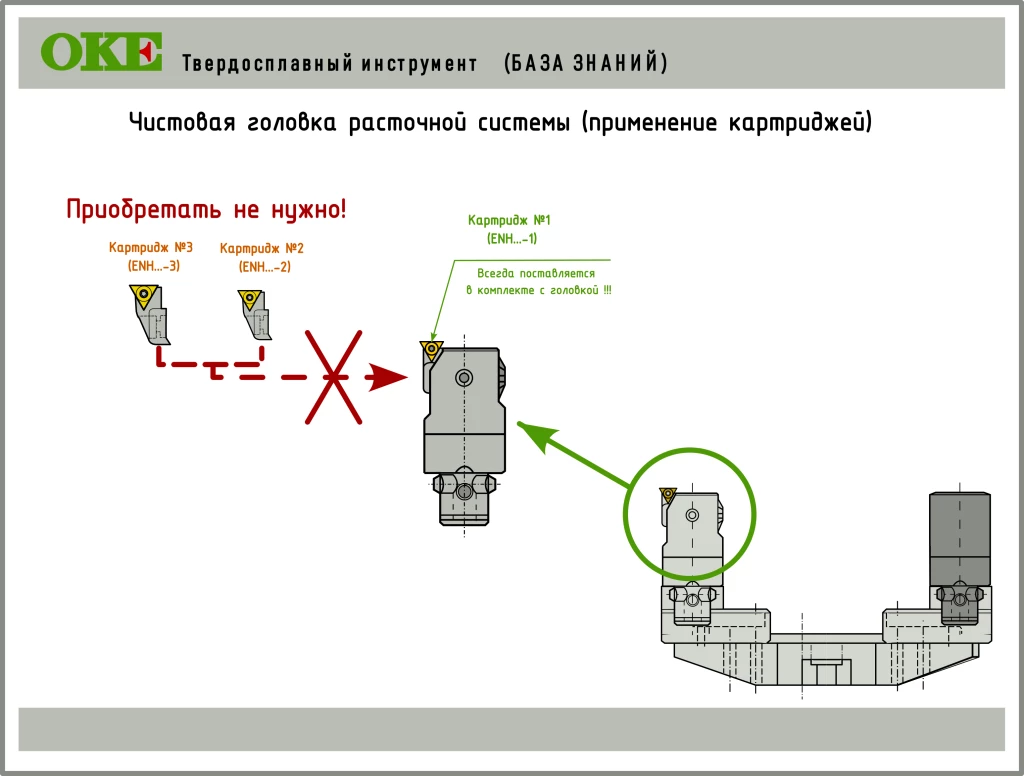 OKE Твердосплавный инструмент (БАЗА ЗНАНИЙ)

Чистовая головка расточной системы (применение картриджей)

Приобретать не нужно!

Картридж №3
(ENH...-3)

Картридж №2
(ENH...-2)

Картридж №1
(ENH...-1)

Всегда поставляется
в комплекте с головкой !!!