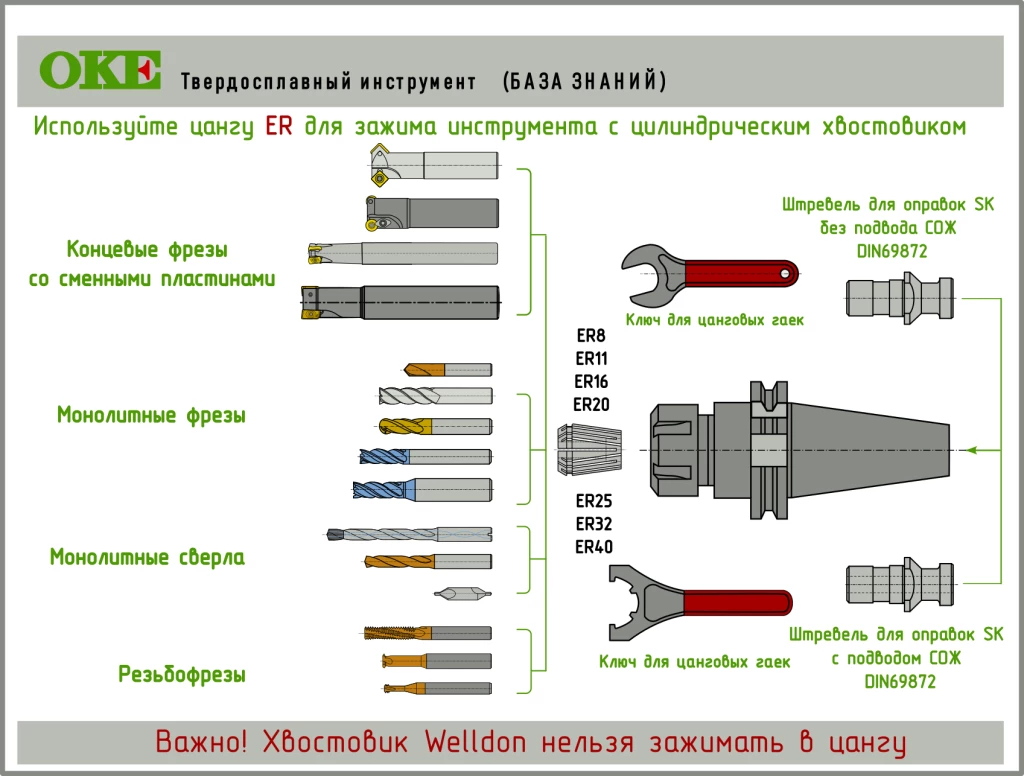 OKE Твердосплавный инструмент (БАЗА ЗНАНИЙ)

Используйте цангу ER для зажима инструмента с цилиндрическим хвостовиком

Концевые фрезы со сменными пластинами

Монолитные фрезы

Монолитные сверла

Резьбофрезы

ER8
ER11
ER16
ER20

ER25
ER32
ER40

Ключ для цанговых гаек

Ключ для цанговых гаек

Штревель для оправок SK без подвода СОЖ DIN69872

Штревель для оправок SK с подводом СОЖ DIN69872

Важно! Хвостовик Welldon нельзя зажимать в цангу